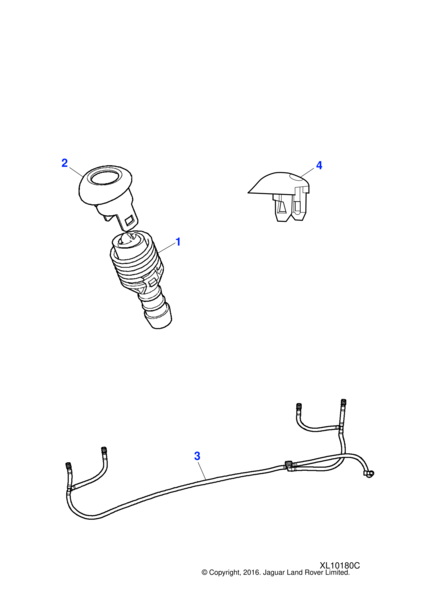 2

4

1

3

XL10180C
© Copyright, 2016. Jaguar Land Rover Limited.