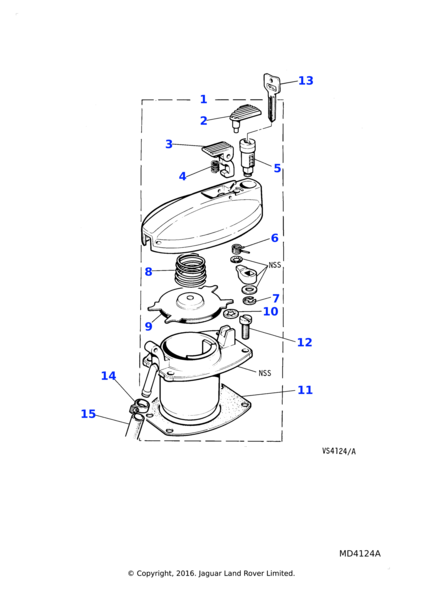 13
1
2
3
5
4
6
NSS
8
7
10
9
12
NSS
14
11
15
VS4124/A
MD4124A
© Copyright, 2016. Jaguar Land Rover Limited.