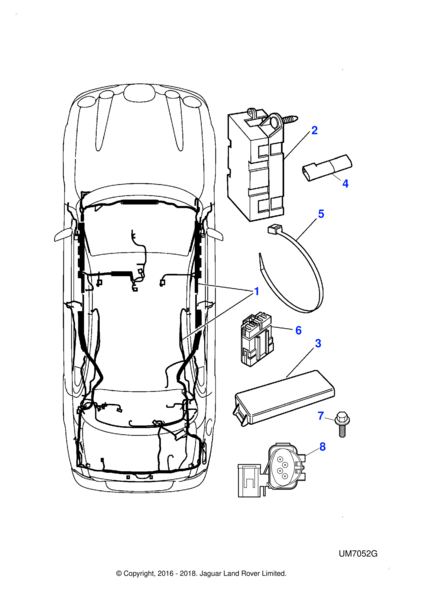 2

4

5

1

6

3

7

8

UM7052G

© Copyright, 2016 - 2018. Jaguar Land Rover Limited.