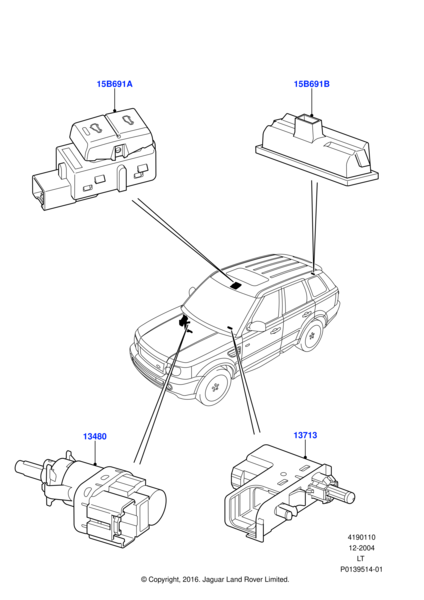 15B691A

15B691B

13480

13713

4190110
12-2004
LT
P0139514-01

© Copyright, 2016. Jaguar Land Rover Limited.