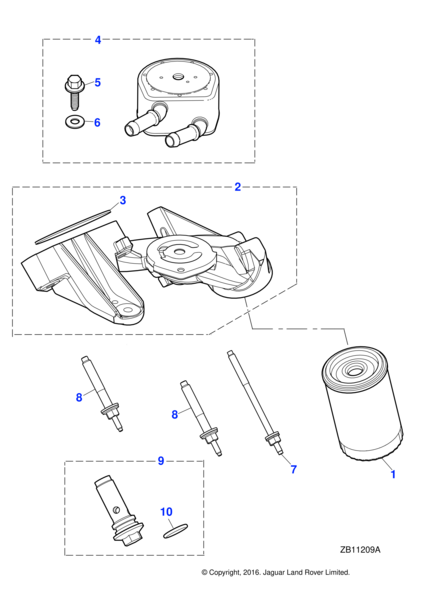 4
5
6
2
3
8
8
7
1
9
10
ZB11209A
© Copyright, 2016. Jaguar Land Rover Limited.