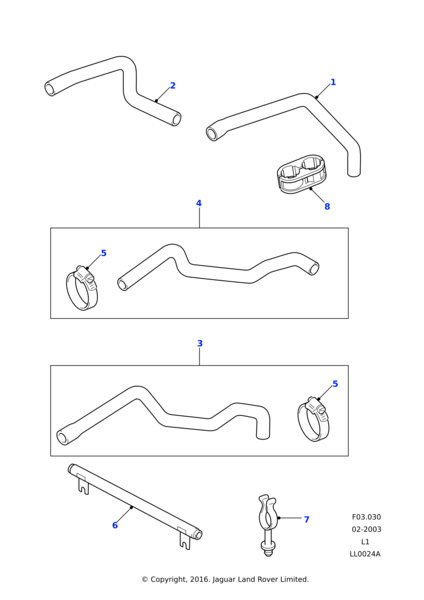 2

1

8

4

5

3

5

6

7

F03.030
02-2003
L1
LL0024A

© Copyright, 2016. Jaguar Land Rover Limited.