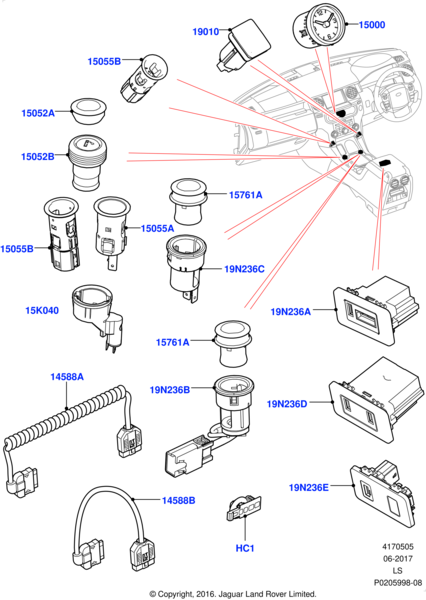 19010
15000
15055B
15052A
15052B
15761A
15055A
15055B
19N236C
15K040
19N236A
15761A
14588A
19N236B
19N236D
19N236E
14588B
HC1
4170505
06-2017
LS
P0205998-08
© Copyright, 2016. Jaguar Land Rover Limited.