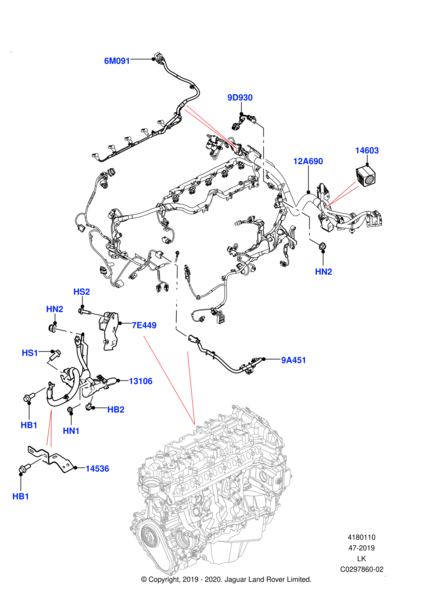 6M091

9D930

12A690

14603

HN2

HS2

HN2

7E449

HS1

9A451

13106

HB2

HB1

HN1

14536

HB1

4180110
47-2019
LK
C0297860-02

© Copyright, 2019 - 2020. Jaguar Land Rover Limited.