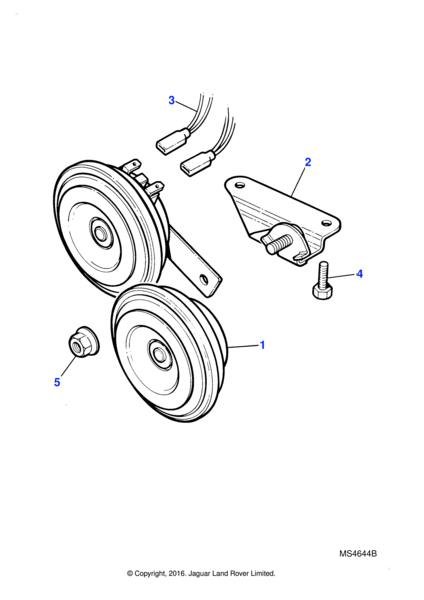 3

2

4

1

5

MS4644B

© Copyright, 2016. Jaguar Land Rover Limited.