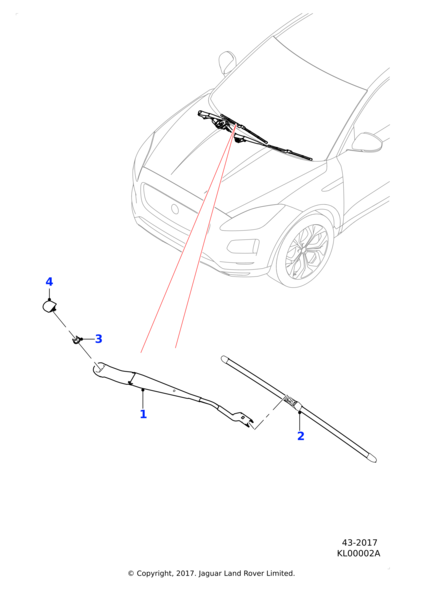 4

3

1

2

43-2017
KL00002A

© Copyright, 2017. Jaguar Land Rover Limited.