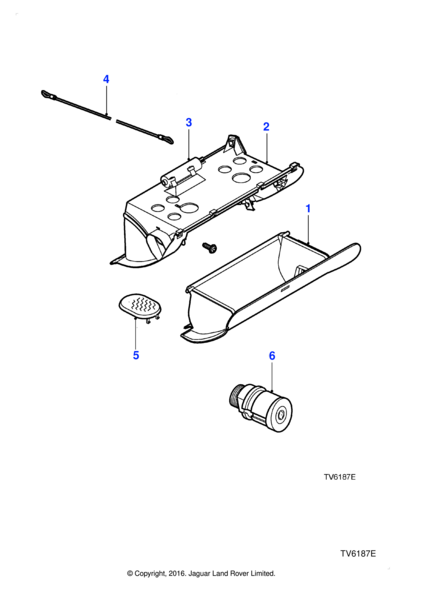 4

3

2

1

5

6

TV6187E

TV6187E

© Copyright, 2016. Jaguar Land Rover Limited.