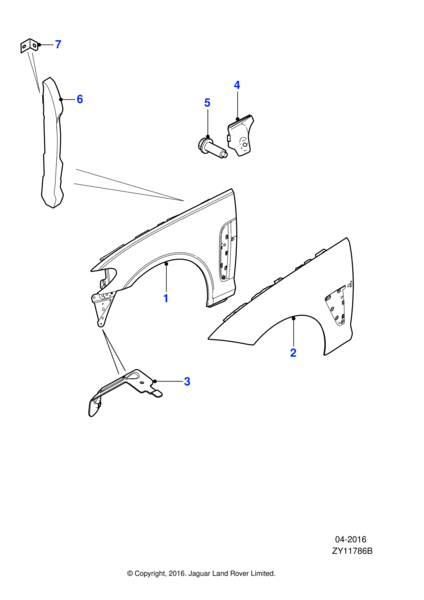 7
6
4
5
1
2
3
04-2016
ZY11786B
© Copyright, 2016. Jaguar Land Rover Limited.