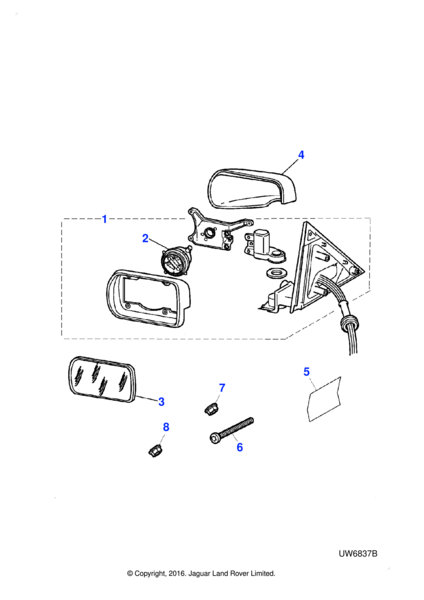 4

1

2

3

5

7

8

6

UW6837B

© Copyright, 2016. Jaguar Land Rover Limited.