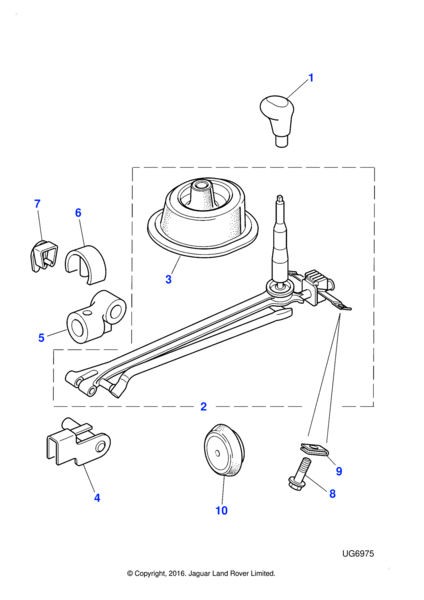 1
7
6
3
5
2
4
10
9
8
UG6975
© Copyright, 2016. Jaguar Land Rover Limited.