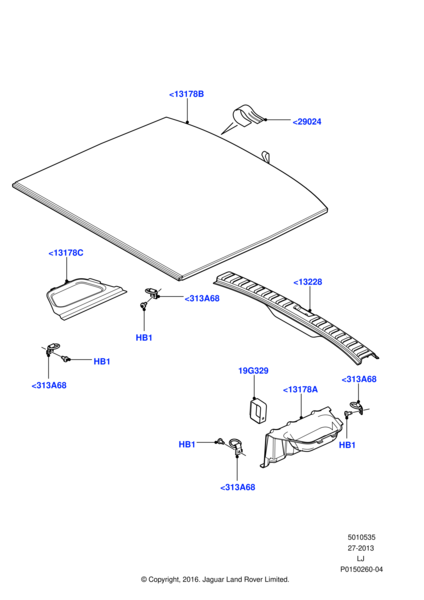 <13178B

<29024

<13178C

<313A68

HB1

<13228

HB1

<313A68

19G329

<13178A

<313A68

HB1

HB1

<313A68

5010535
27-2013
LJ
P0150260-04

© Copyright, 2016. Jaguar Land Rover Limited.