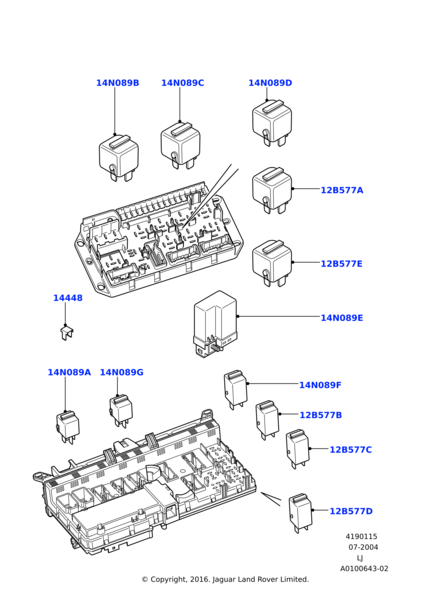 14N089B
14N089C
14N089D
12B577A
12B577E
14448
14N089E
14N089A
14N089G
14N089F
12B577B
12B577C
12B577D

4190115
07-2004
LJ
A0100643-02

© Copyright, 2016. Jaguar Land Rover Limited.