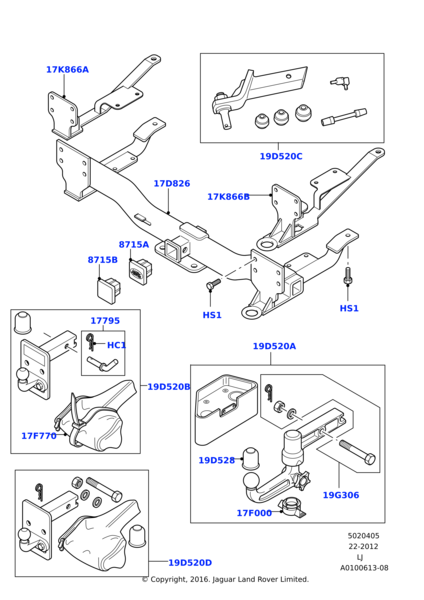 17K866A

19D520C

17D826

17K866B

8715A

8715B

HS1

HS1

17795

HC1

19D520B

17F770

19D520A

19D528

19G306

17F000

19D520D

5020405
22-2012
LJ
A0100613-08

© Copyright, 2016. Jaguar Land Rover Limited.