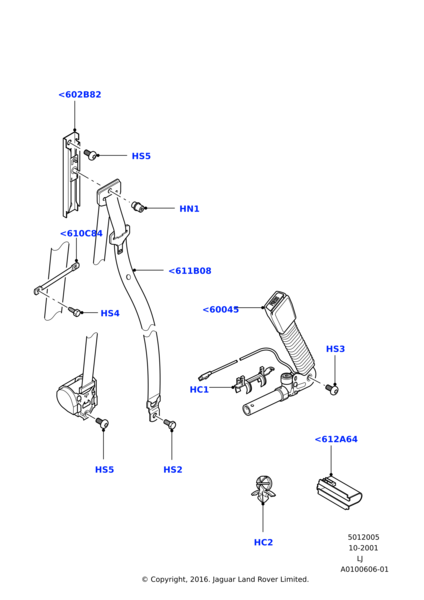 <602B82

HS5

HN1

<610C84

<611B08

HS4

<60045

HS3

HC1

HS5

HS2

<612A64

HC2

5012005
10-2001
LJ
A0100606-01

© Copyright, 2016. Jaguar Land Rover Limited.