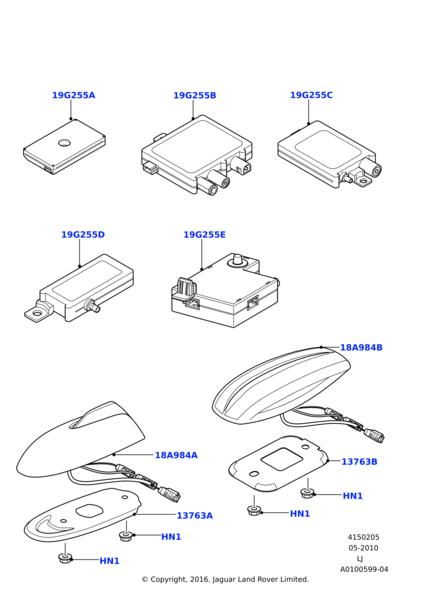 19G255A
19G255B
19G255C
19G255D
19G255E
18A984B
18A984A
13763B
HN1
HN1
13763A
HN1
HN1
4150205
05-2010
LJ
A0100599-04
© Copyright, 2016. Jaguar Land Rover Limited.