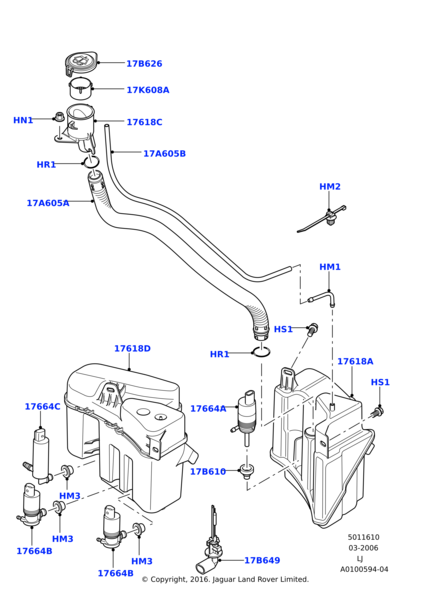 17B626
17K608A
HN1
17618C
17A605B
HR1
17A605A
HM2
HM1
HS1
HR1
17618D
17618A
HS1
17664C
17664A
17B610
HM3
HM3
17664B
HM3
17664B
17B649
5011610
03-2006
LJ
A0100594-04
© Copyright, 2016. Jaguar Land Rover Limited.