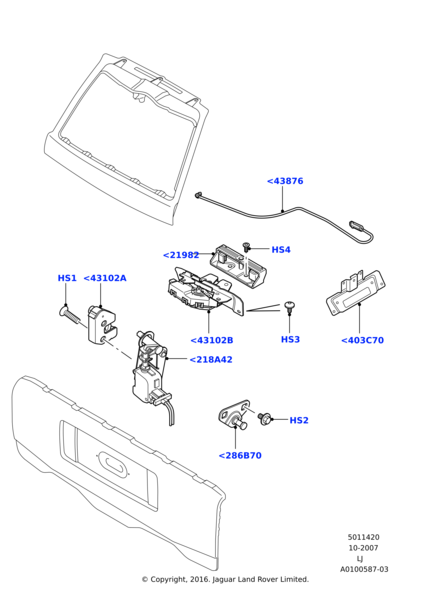 <43876
<21982
HS4
HS1
<43102A
<43102B
HS3
<403C70
<218A42
HS2
<286B70
5011420
10-2007
LJ
A0100587-03
© Copyright, 2016. Jaguar Land Rover Limited.