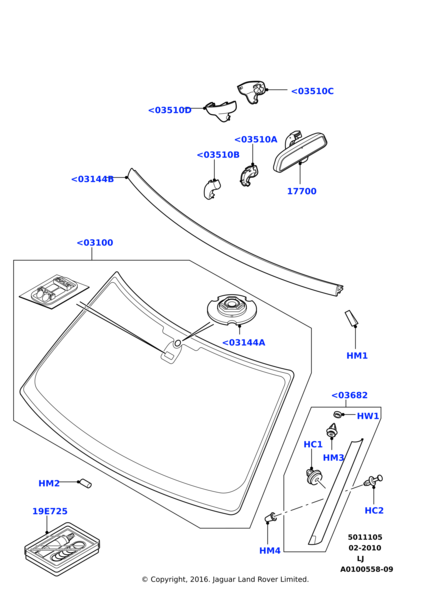 <03510C
<03510D
<03510A
<03510B
<03144B
17700
<03100
<03144A
HM1
<03682
HW1
HC1
HM3
HM2
HC2
19E725
HM4
5011105
02-2010
LJ
A0100558-09
© Copyright, 2016. Jaguar Land Rover Limited.