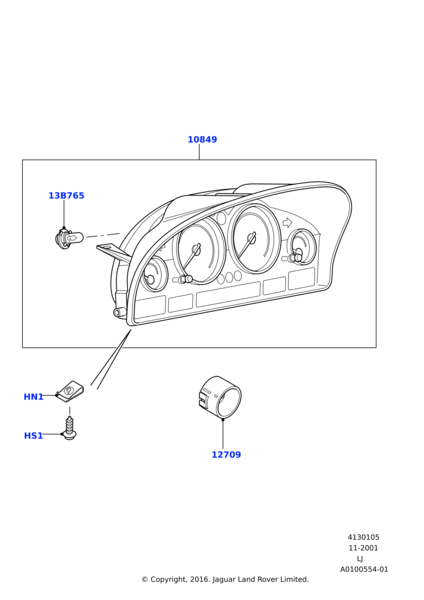 10849

13B765

HN1

HS1

12709

4130105
11-2001
LJ
A0100554-01

© Copyright, 2016. Jaguar Land Rover Limited.