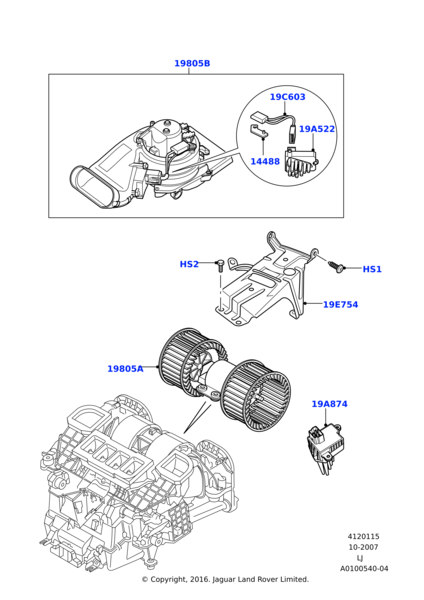 19805B

19C603

19A522

14488

HS2

HS1

19E754

19805A

19A874

4120115
10-2007
LJ
A0100540-04

© Copyright, 2016. Jaguar Land Rover Limited.