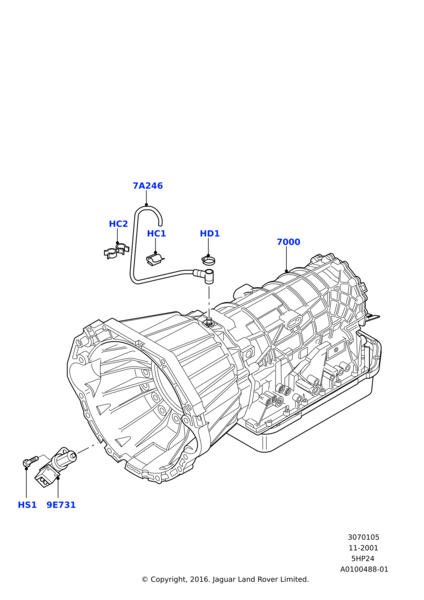 7A246
HC2
HC1
HD1
7000
HS1
9E731

3070105
11-2001
5HP24
A0100488-01

© Copyright, 2016. Jaguar Land Rover Limited.