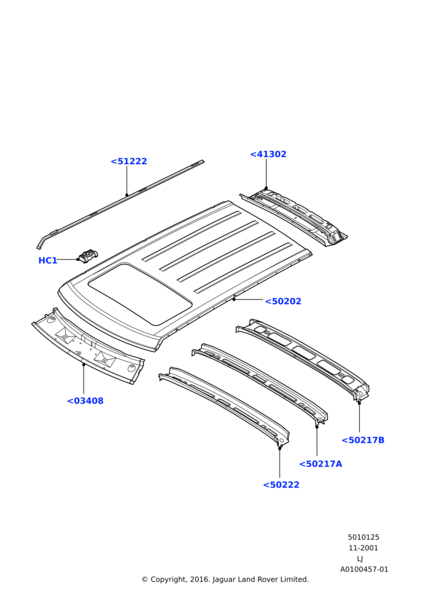 <51222

<41302

HC1

<50202

<03408

<50217B

<50217A

<50222

5010125
11-2001
LJ
A0100457-01

© Copyright, 2016. Jaguar Land Rover Limited.