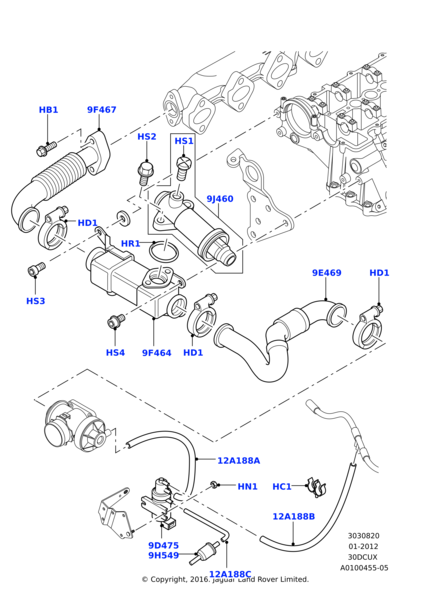 HB1
9F467
HS2
HS1
9J460
HD1
HR1
HS3
9E469
HD1
HS4
9F464
HD1
12A188A
HN1
HC1
12A188B
9D475
9H549
12A188C
3030820
01-2012
30DCUX
A0100455-05
© Copyright, 2016. Jaguar Land Rover Limited.