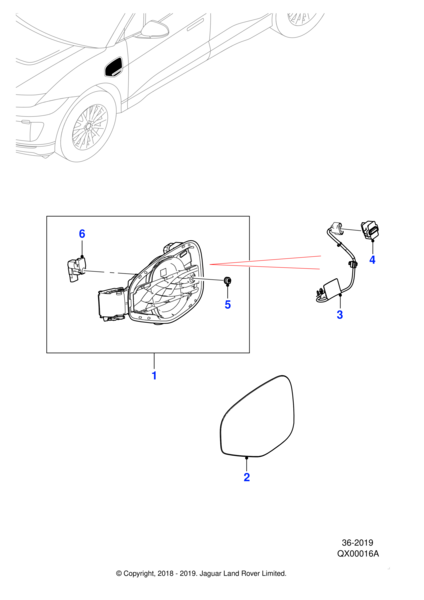 6

4

5

3

1

2

36-2019
QX00016A

© Copyright, 2018 - 2019. Jaguar Land Rover Limited.