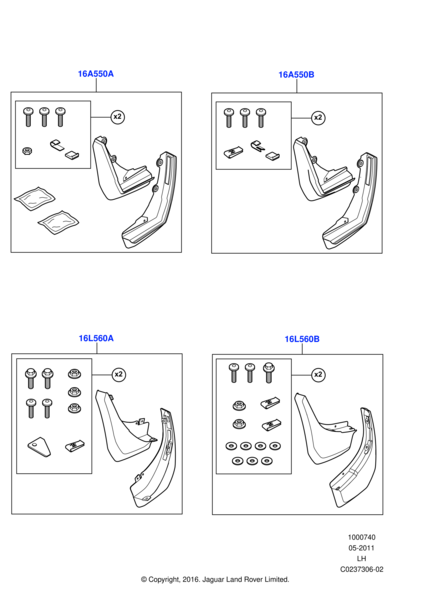 16A550A

x2

16A550B

x2

16L560A

x2

16L560B

x2

1000740
05-2011
LH
C0237306-02

© Copyright, 2016. Jaguar Land Rover Limited.