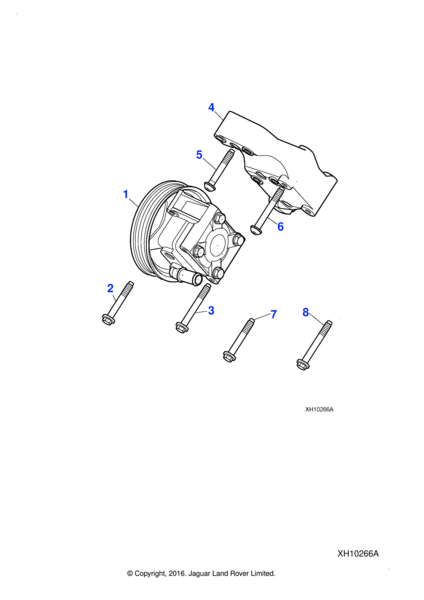 4

5

1

6

2

3

7

8

XH10266A

XH10266A

© Copyright, 2016. Jaguar Land Rover Limited.