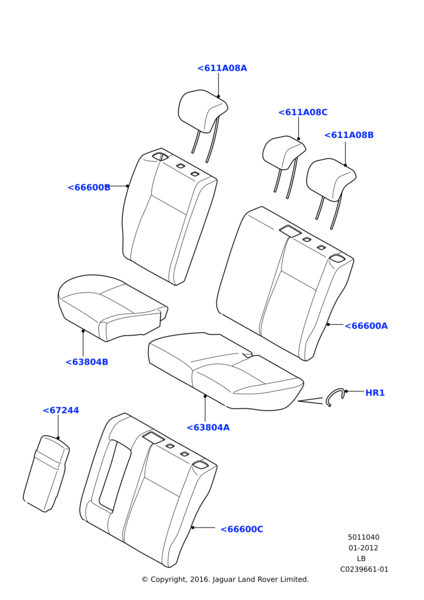 <611A08A

<611A08C

<611A08B

<66600B

<66600A

<63804B

HR1

<67244

<63804A

<66600C

5011040
01-2012
LB
C0239661-01

© Copyright, 2016. Jaguar Land Rover Limited.