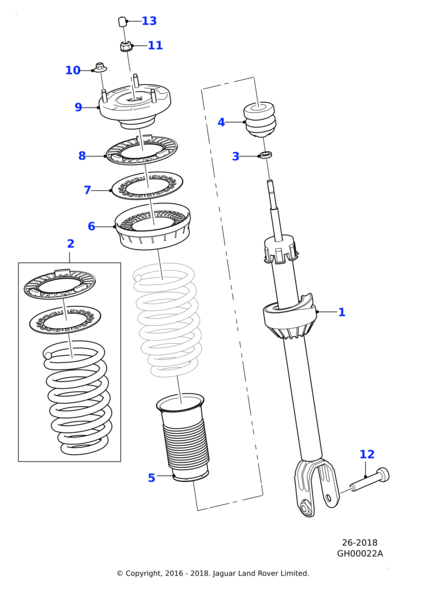 13
11
10
9
4
8
3
7
6
2
1
12
5
26-2018
GH00022A
© Copyright, 2016 - 2018. Jaguar Land Rover Limited.