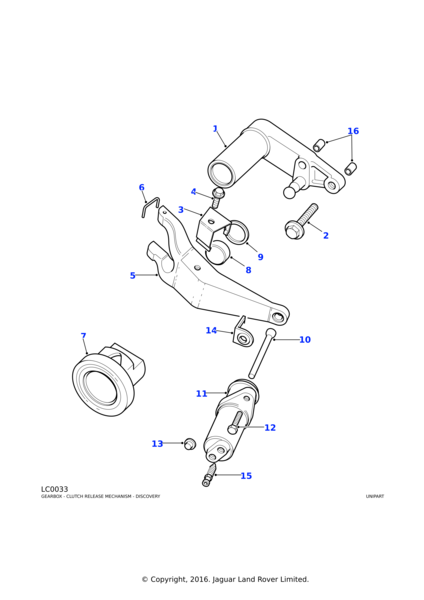 1
16
6
4
3
2
9
8
5
14
10
7
11
12
13
15

LC0033
GEARBOX - CLUTCH RELEASE MECHANISM - DISCOVERY
UNIPART

© Copyright, 2016. Jaguar Land Rover Limited.