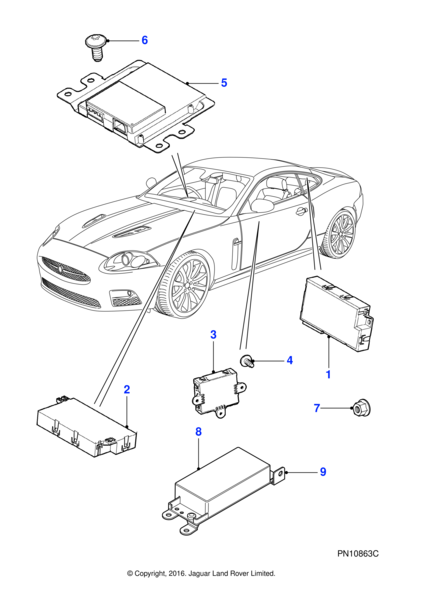 6
5
3
4
1
2
7
8
9
PN10863C
© Copyright, 2016. Jaguar Land Rover Limited.