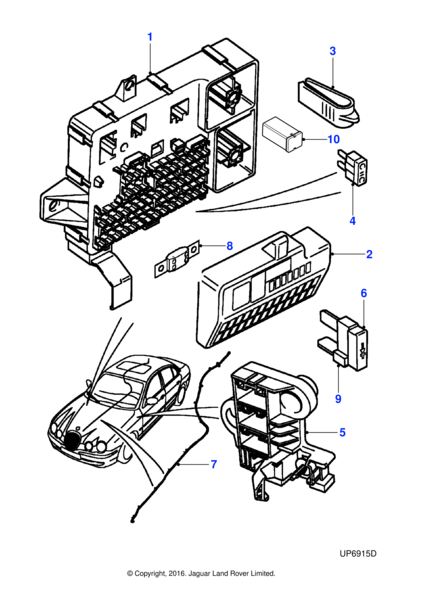 1
3
10
4
8
2
6
9
5
7
UP6915D
© Copyright, 2016. Jaguar Land Rover Limited.