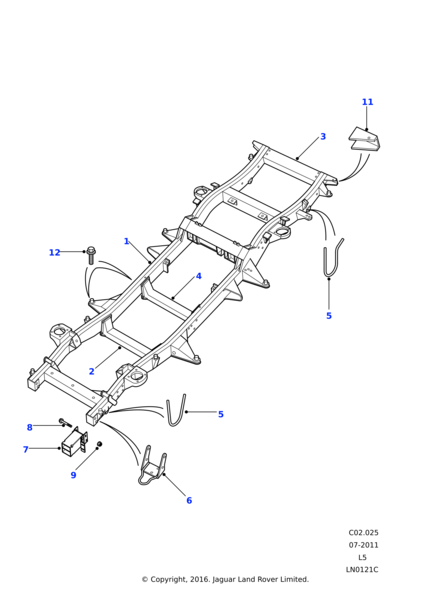 11
3
1
12
4
5
2
5
8
7
9
6
C02.025
07-2011
L5
LN0121C
© Copyright, 2016. Jaguar Land Rover Limited.