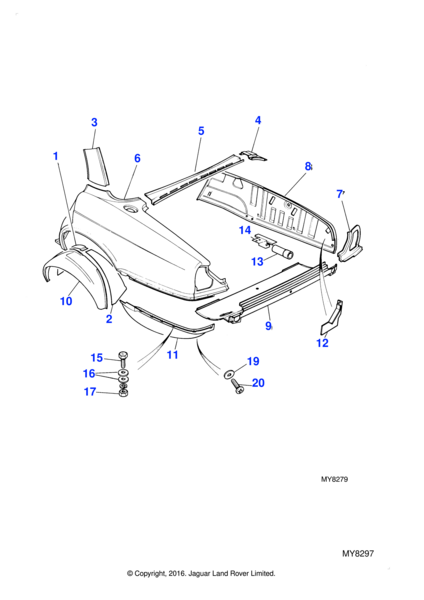 3
4
5
1
6
8
7
14
13
10
2
9
12
11
15
16
17
19
20

MY8279

MY8297

© Copyright, 2016. Jaguar Land Rover Limited.