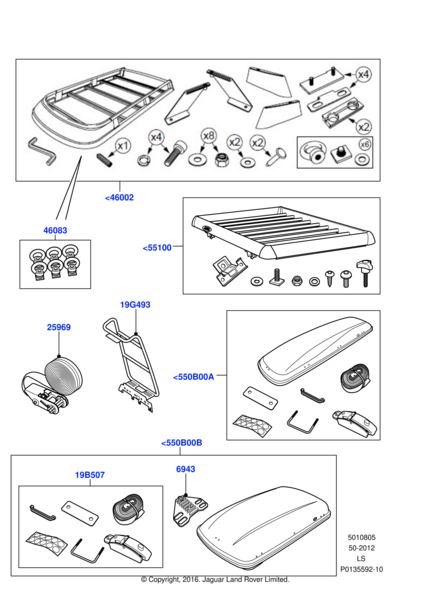 x4
x2
x1
x4
x8
x2
x2
x6
<46002
46083
<55100
19G493
25969
<550B00A
<550B00B
19B507
6943
5010805
50-2012
LS
P0135592-10
© Copyright, 2016. Jaguar Land Rover Limited.