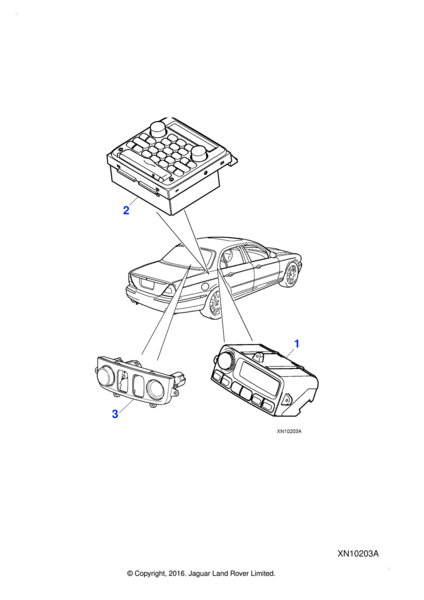 2

1

3

XN10203A

XN10203A

© Copyright, 2016. Jaguar Land Rover Limited.