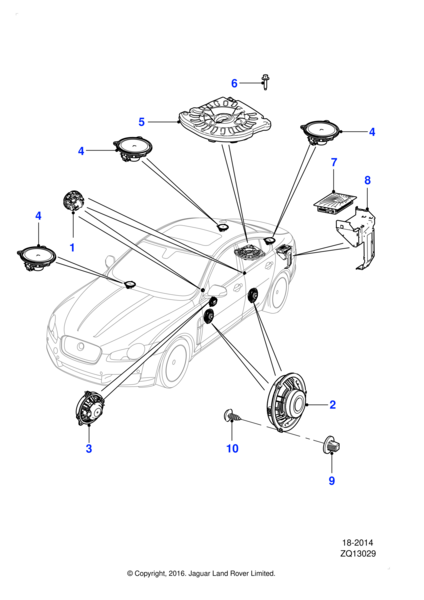 6
5
4
4
7
8
4
1
2
3
10
9
18-2014
ZQ13029
© Copyright, 2016. Jaguar Land Rover Limited.