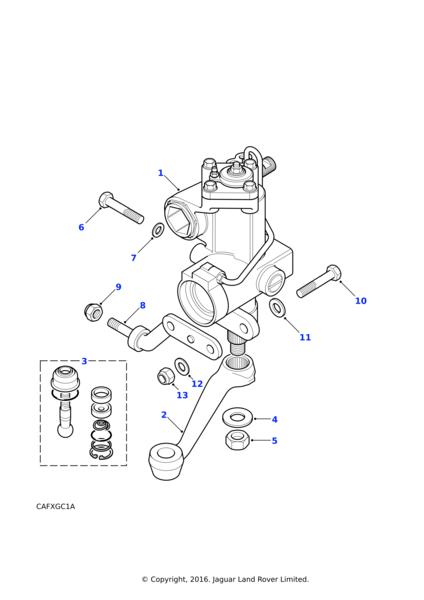 1
6
7
9
8
10
11
3
12
13
2
4
5

CAFXGC1A

© Copyright, 2016. Jaguar Land Rover Limited.