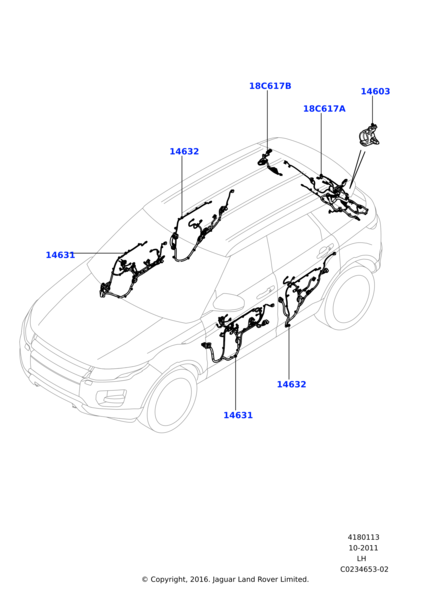 18C617B
14603
18C617A
14632
14631
14632
14631

4180113
10-2011
LH
C0234653-02
© Copyright, 2016. Jaguar Land Rover Limited.