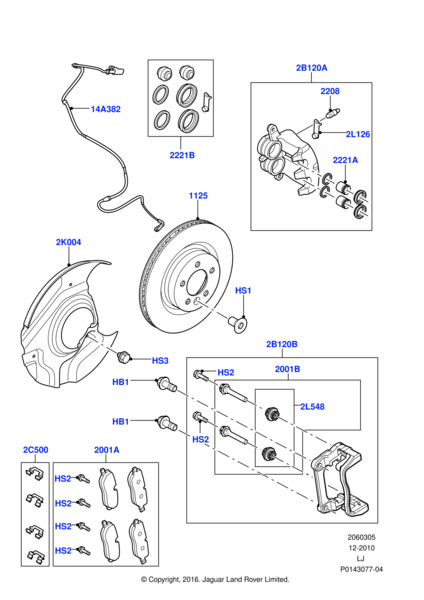 14A382
2221B
2B120A
2208
2L126
2221A
1125
2K004
HS1
HS3
2B120B
HS2
2001B
HB1
2L548
HB1
HS2
2C500
2001A
HS2
HS2
HS2
HS2
2060305
12-2010
LJ
P0143077-04
© Copyright, 2016. Jaguar Land Rover Limited.