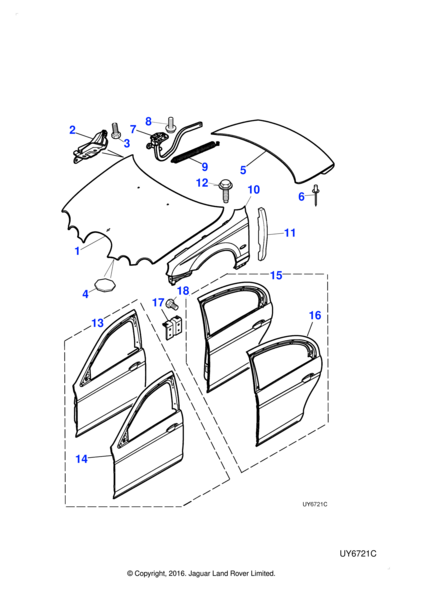 2
3
7
8
9
5
12
10
6
11
1
4
15
18
17
13
16
14
UY6721C

UY6721C

© Copyright, 2016. Jaguar Land Rover Limited.