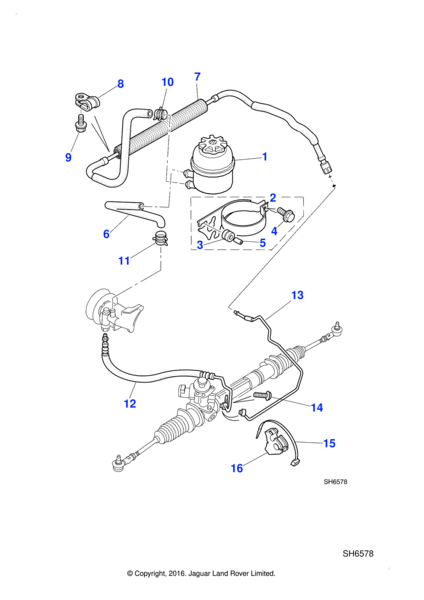 8
10
7
9
1
2
4
6
3
5
11
13
12
14
15
16
SH6578

SH6578

© Copyright, 2016. Jaguar Land Rover Limited.