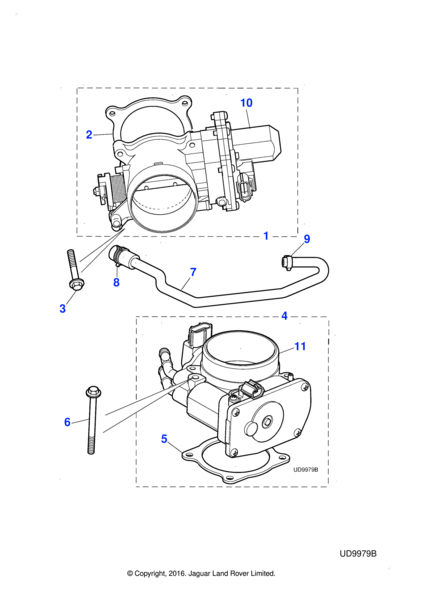 10
2
1
9
7
8
3
4
11
6
5
UD9979B

UD9979B

© Copyright, 2016. Jaguar Land Rover Limited.