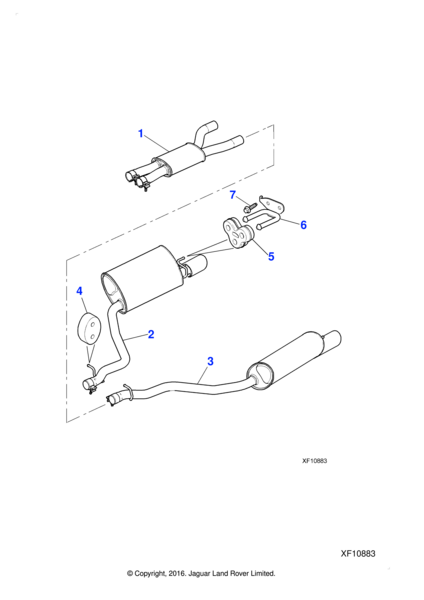 1
7
6
5
4
2
3
XF10883
XF10883
© Copyright, 2016. Jaguar Land Rover Limited.