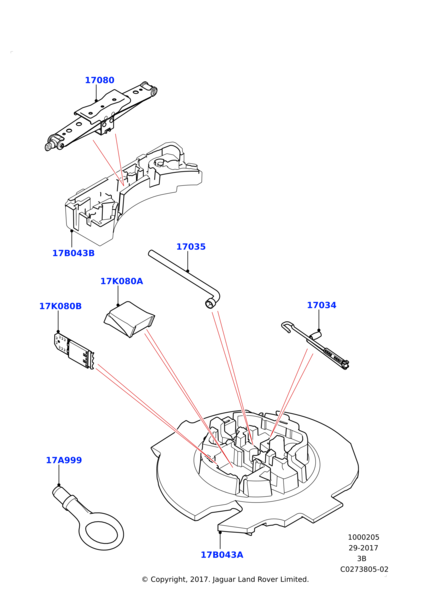 17080

17B043B

17035

17K080A

17K080B

17034

17A999

17B043A

1000205
29-2017
3B
C0273805-02

© Copyright, 2017. Jaguar Land Rover Limited.