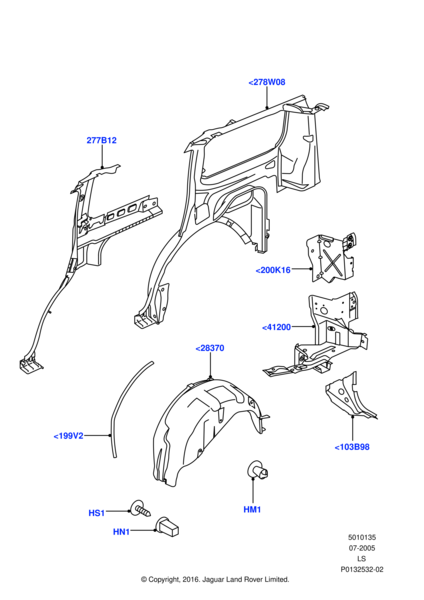 <278W08

277B12

<200K16

<41200

<28370

<199V2

<103B98

HM1

HS1

HN1

5010135
07-2005
LS
P0132532-02

© Copyright, 2016. Jaguar Land Rover Limited.