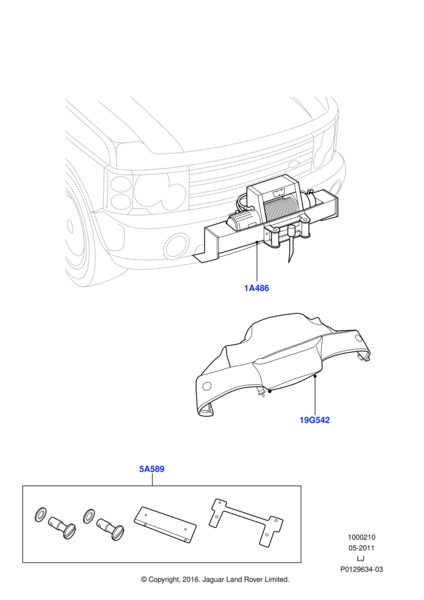 1A486

19G542

5A589

1000210
05-2011
LJ
P0129634-03

© Copyright, 2016. Jaguar Land Rover Limited.